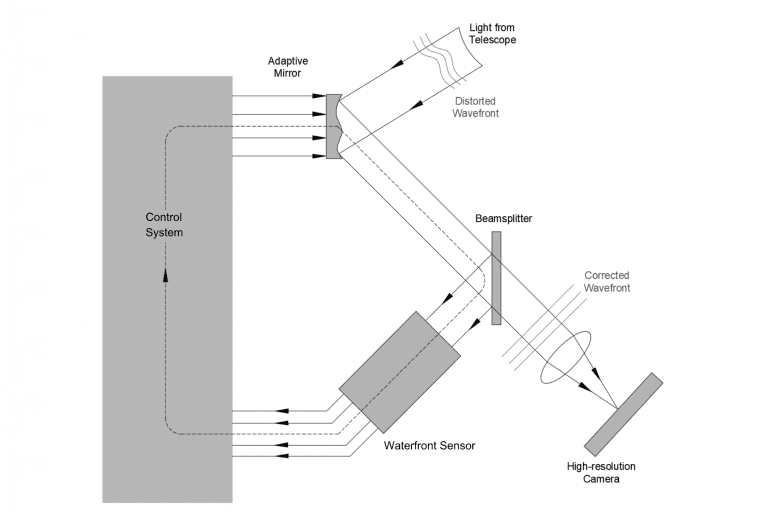 Light from Telescope

Adaptive Mirror

Distorted Wavefront

Control System

Beamsplitter

Corrected Wavefront

Waterfront Sensor

High-resolution Camera